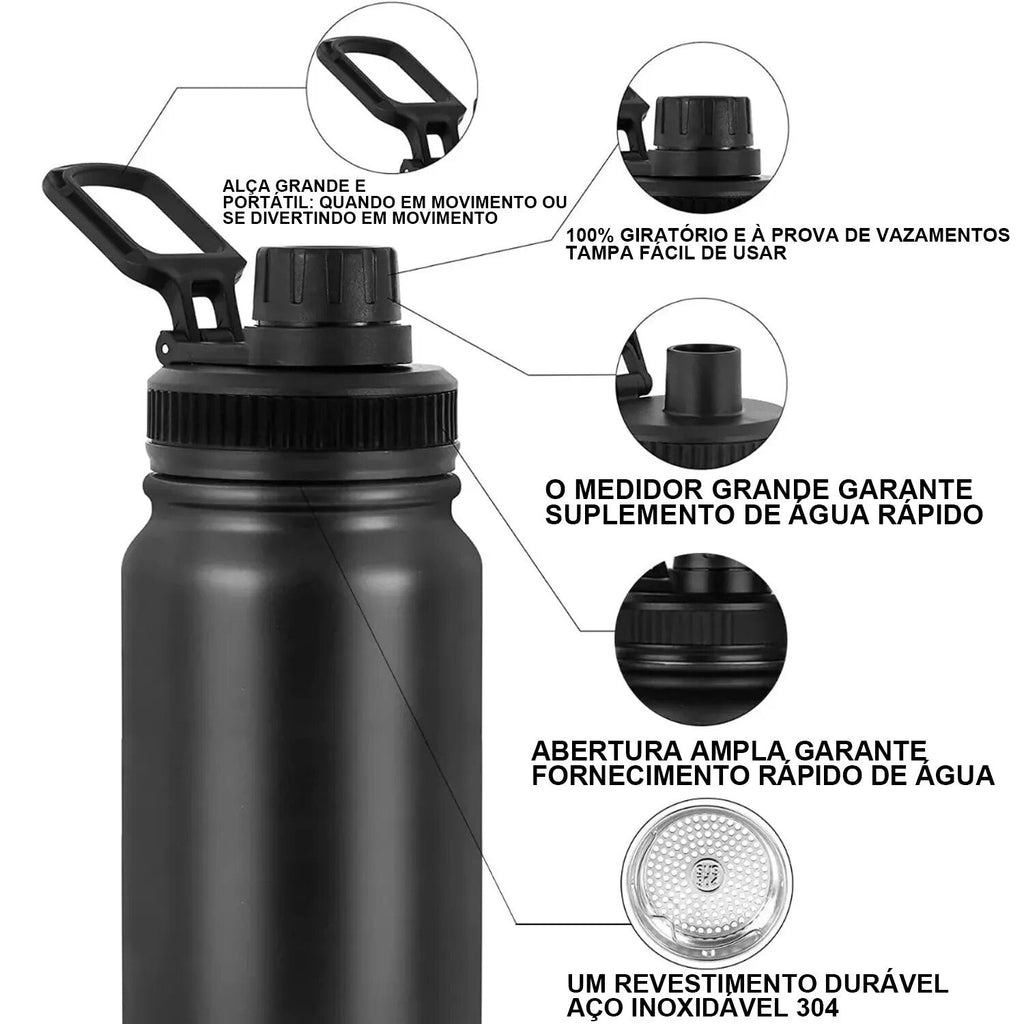 ALÇA GRANDE E PORTÁTIL: QUANDO EM MOVIMENTO OU SE DIVERTINDO EM MOVIMENTO

100% GIRATÓRIO E À PROVA DE VAZAMENTOS TAMPA FÁCIL DE USAR

O MEDIDOR GRANDE GARANTE SUPLEMENTO DE ÁGUA RÁPIDO

ABERTURA AMPLA GARANTE FORNECIMENTO RÁPIDO DE ÁGUA

UM REVESTIMENTO DURÁVEL AÇO INOXIDÁVEL 304